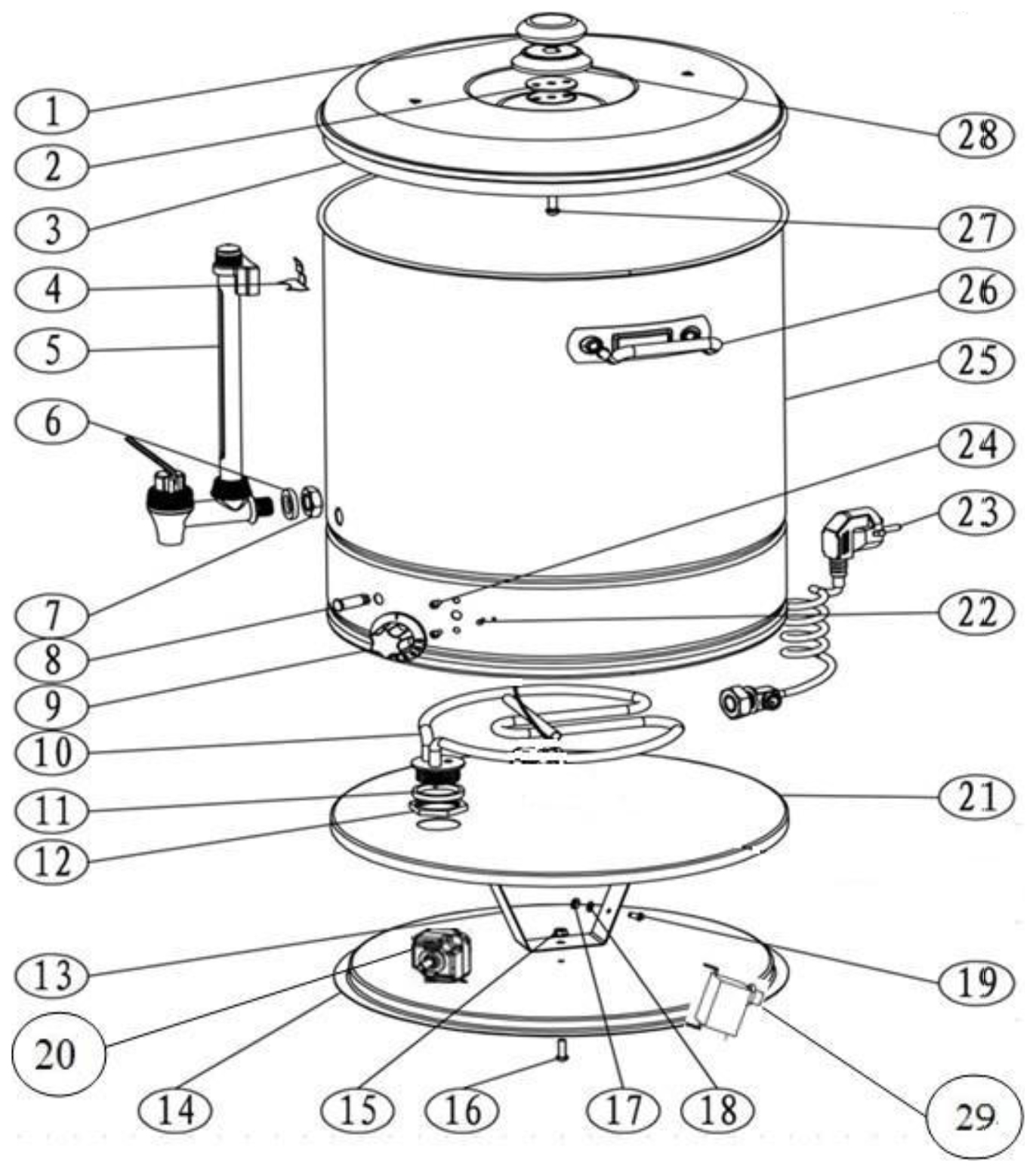 1
2
3
4
5
6
7
8
9
10
11
12
13
20
14
15
16
17
18
28
27
26
25
24
23
22
21
19
29